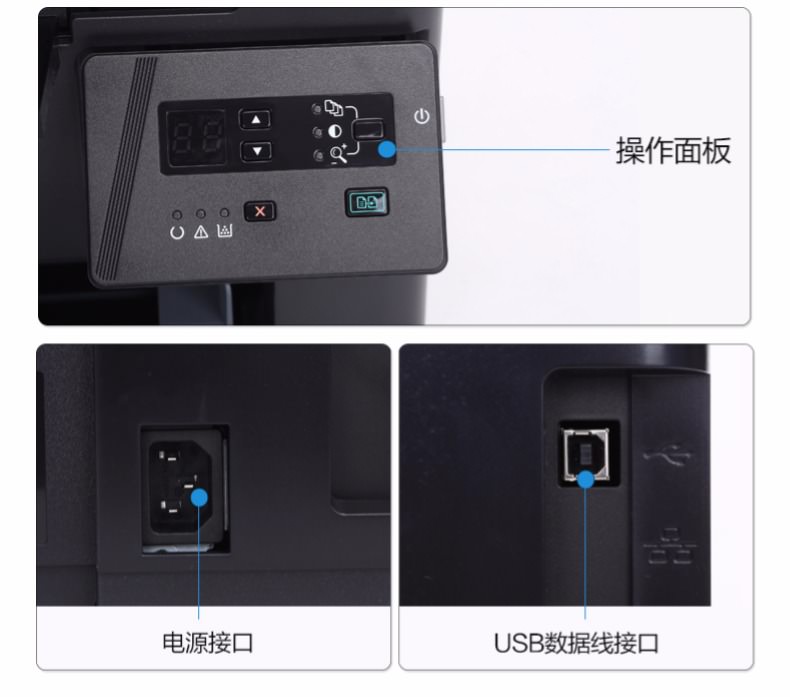 操作面板

电源接口

USB数据线接口